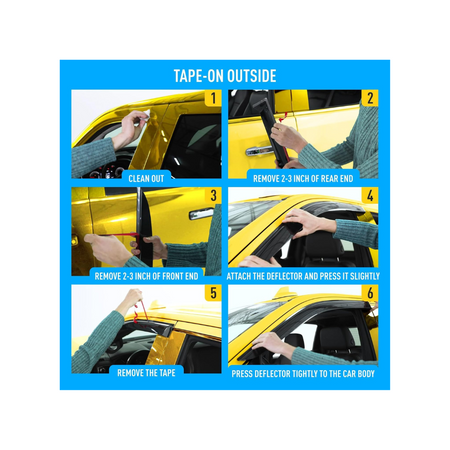 TAPE-ON OUTSIDE

1
CLEAN OUT

2
REMOVE 2-3 INCH OF REAR END

3
REMOVE 2-3 INCH OF FRONT END

4
ATTACH THE DEFLECTOR AND PRESS IT SLIGHTLY

5
REMOVE THE TAPE

6
PRESS DEFLECTOR TIGHTLY TO THE CAR BODY